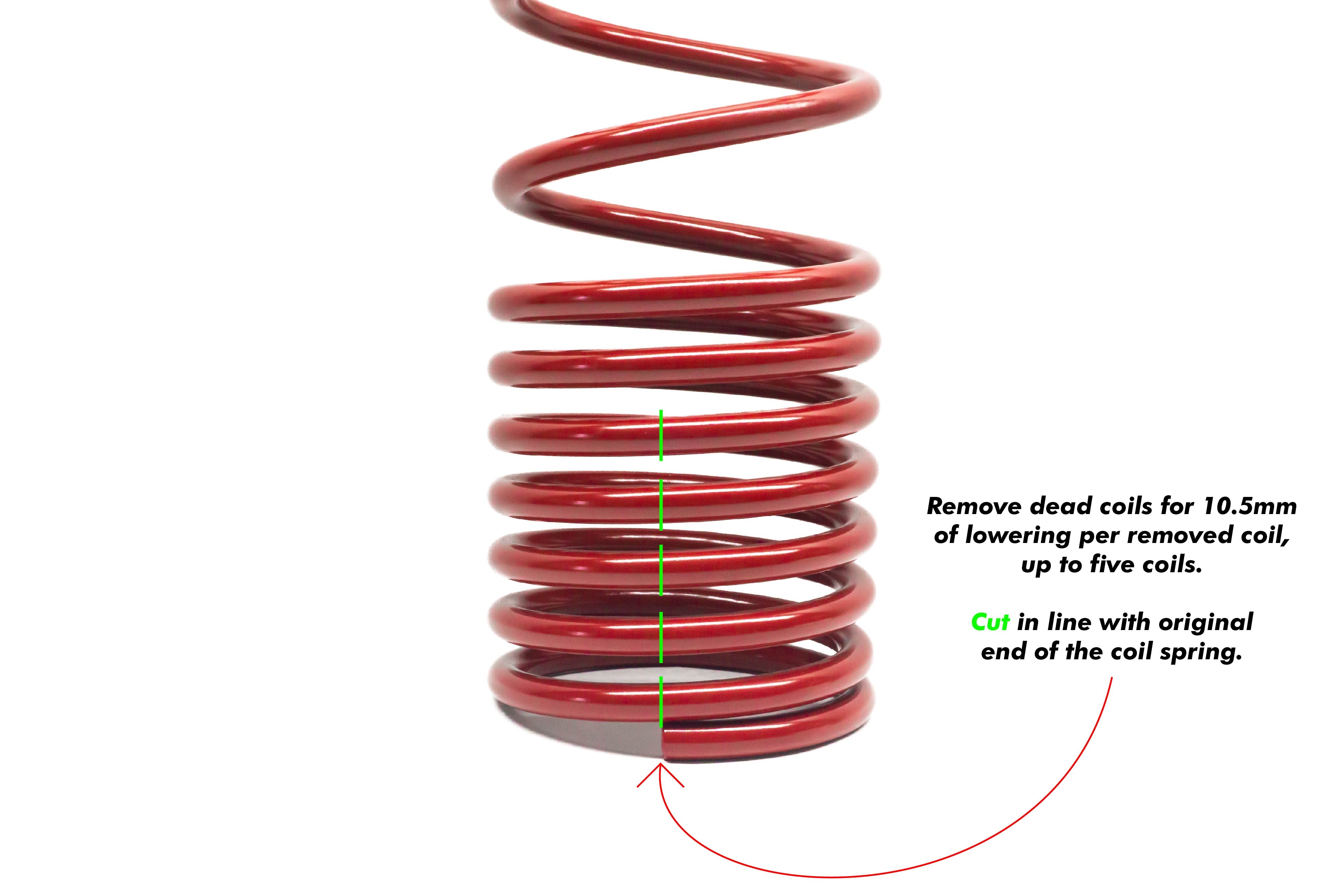 Remove dead coils for 10.5mm of lowering per removed coil, up to five coils.

Cut in line with original end of the coil spring.