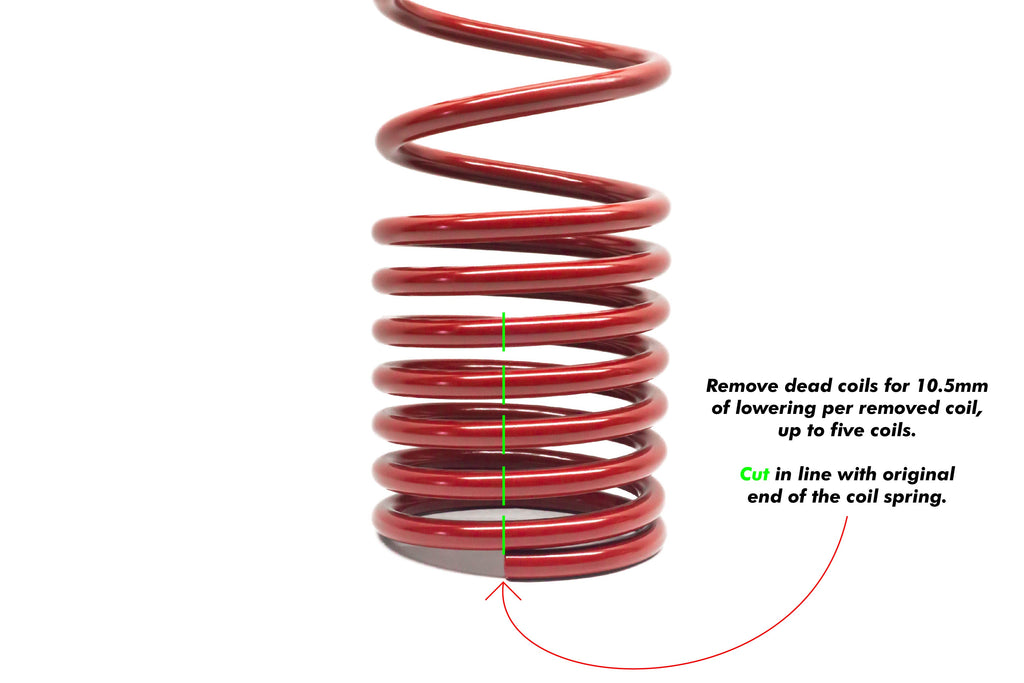 Remove dead coils for 10.5mm of lowering per removed coil, up to five coils.

Cut in line with original end of the coil spring.